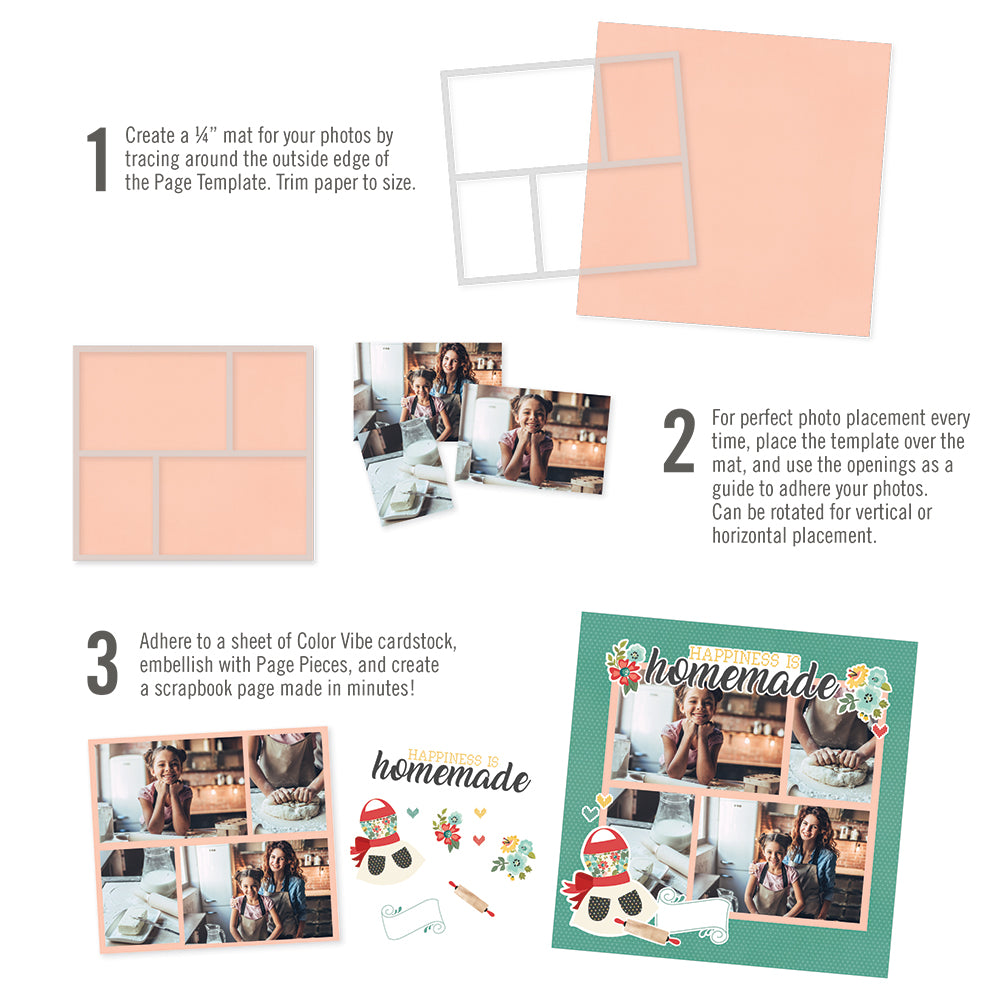 1 Create a ¼" mat for your photos by tracing around the outside edge of the Page Template. Trim paper to size.

2 For perfect photo placement every time, place the template over the mat, and use the openings as a guide to adhere your photos. Can be rotated for vertical or horizontal placement.

3 Adhere to a sheet of Color Vibe cardstock, embellish with Page Pieces, and create a scrapbook page made in minutes!

HAPPINESS IS homemade

HAPPINESS IS homemade